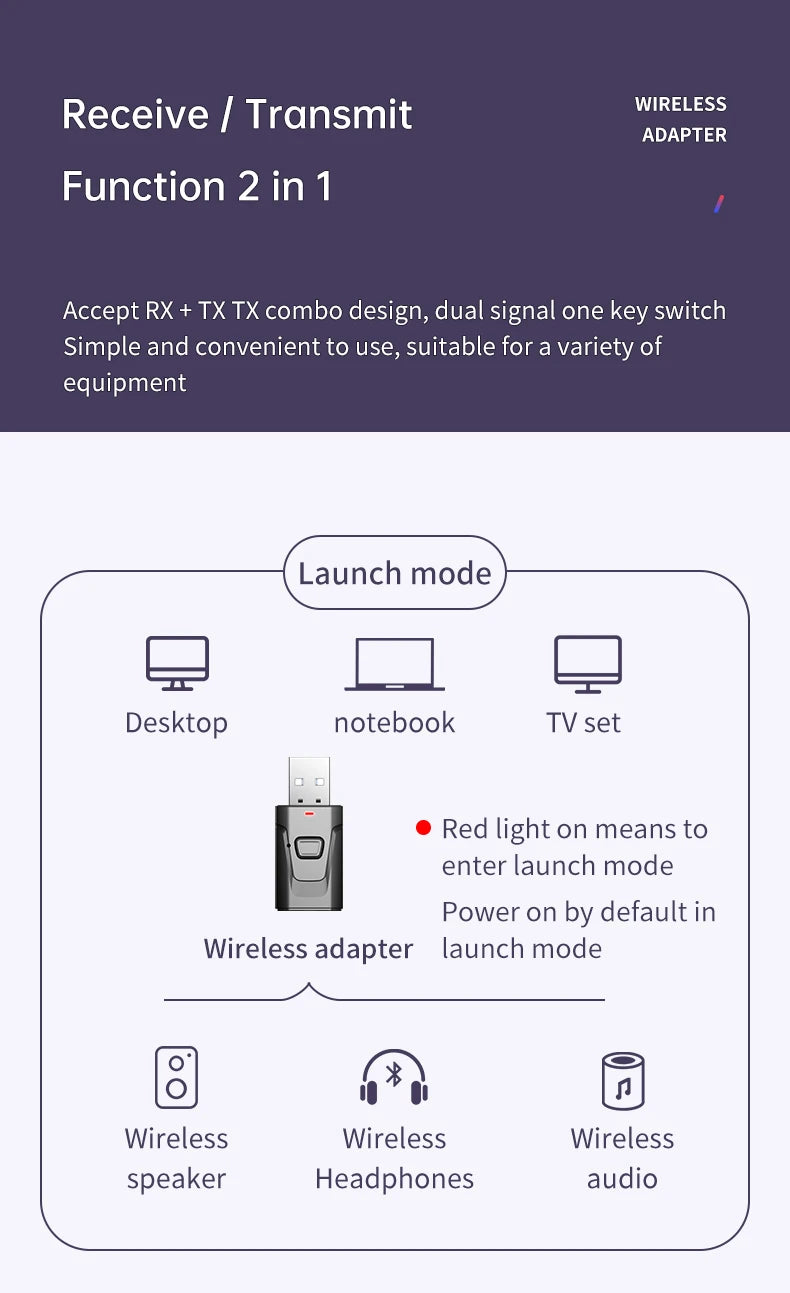 Receive / Transmit
Function 2 in 1

WIRELESS
ADAPTER

Accept RX + TX TX combo design, dual signal one key switch
Simple and convenient to use, suitable for a variety of equipment

Launch mode

Desktop

notebook

TV set

Wireless adapter

Red light on means to enter launch mode

Power on by default in launch mode

Wireless speaker

Wireless Headphones

Wireless audio